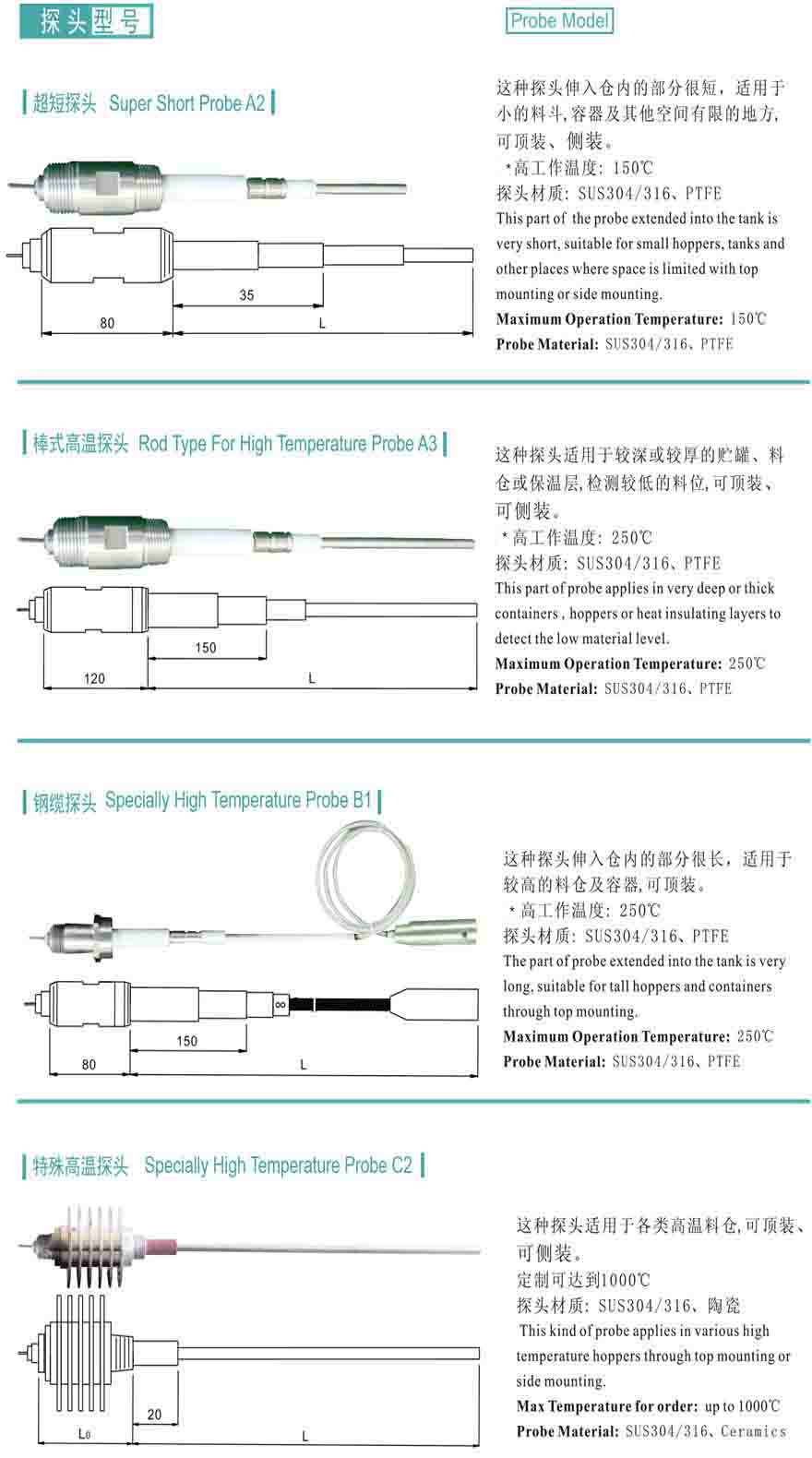 探头型号

Probe Model

超短探头 Super Short Probe A2

35

80

L

这种探头伸入仓内的部分很短，适用于小的料斗,容器及其他空间有限的地方,可顶装、侧装。

*高工作温度：150℃

探头材质：SUS304/316、PTFE

This part of the probe extended into the tank is very short, suitable for small hoppers, tanks and other places where space is limited with top mounting or side mounting.

Maximum Operation Temperature: 150℃

Probe Material: SUS304/316、PTFE

棒式高温探头 Rod Type For High Temperature Probe A3

150

120

L

这种探头适用于较深或较厚的贮罐、料仓或保温层,检测较低的料位,可顶装、可侧装。

*高工作温度：250℃

探头材质：SUS304/316、PTFE

This part of probe applies in very deep or thick containers , hoppers or heat insulating layers to detect the low material level.

Maximum Operation Temperature: 250℃

Probe Material: SUS304/316、PTFE

钢缆探头 Specially High Temperature Probe B1

8

150

80

L

这种探头伸入仓内的部分很长，适用于较高的料仓及容器,可顶装。

*高工作温度：250℃

探头材质：SUS304/316、PTFE

The part of probe extended into the tank is very long, suitable for tall hoppers and containers through top mounting.

Maximum Operation Temperature: 250℃

Probe Material: SUS304/316、PTFE

特殊高温探头 Specially High Temperature Probe C2

20

L0

L

这种探头适用于各类高温料仓,可顶装、可侧装。

定制可达到1000℃

探头材质：SUS304/316、陶瓷

This kind of probe applies in various high temperature hoppers through top mounting or side mounting.

Max Temperature for order: up to 1000℃

Probe Material: SUS304/316、Ceramics