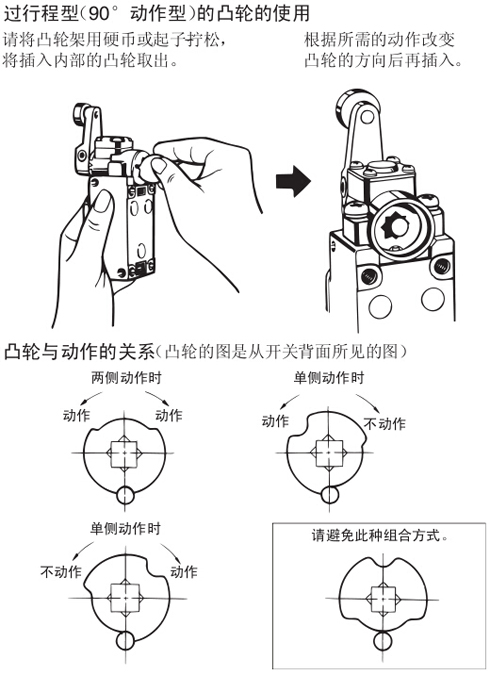 过行程型(90° 动作型)的凸轮的使用

请将凸轮架用硬币或起子拧松，将插入内部的凸轮取出。

根据所需的动作改变凸轮的方向后再插入。

凸轮与动作的关系(凸轮的图是从开关背面所见的图)

两侧动作时

动作

动作

单侧动作时

动作

不动作

单侧动作时

不动作

动作

请避免此种组合方式。