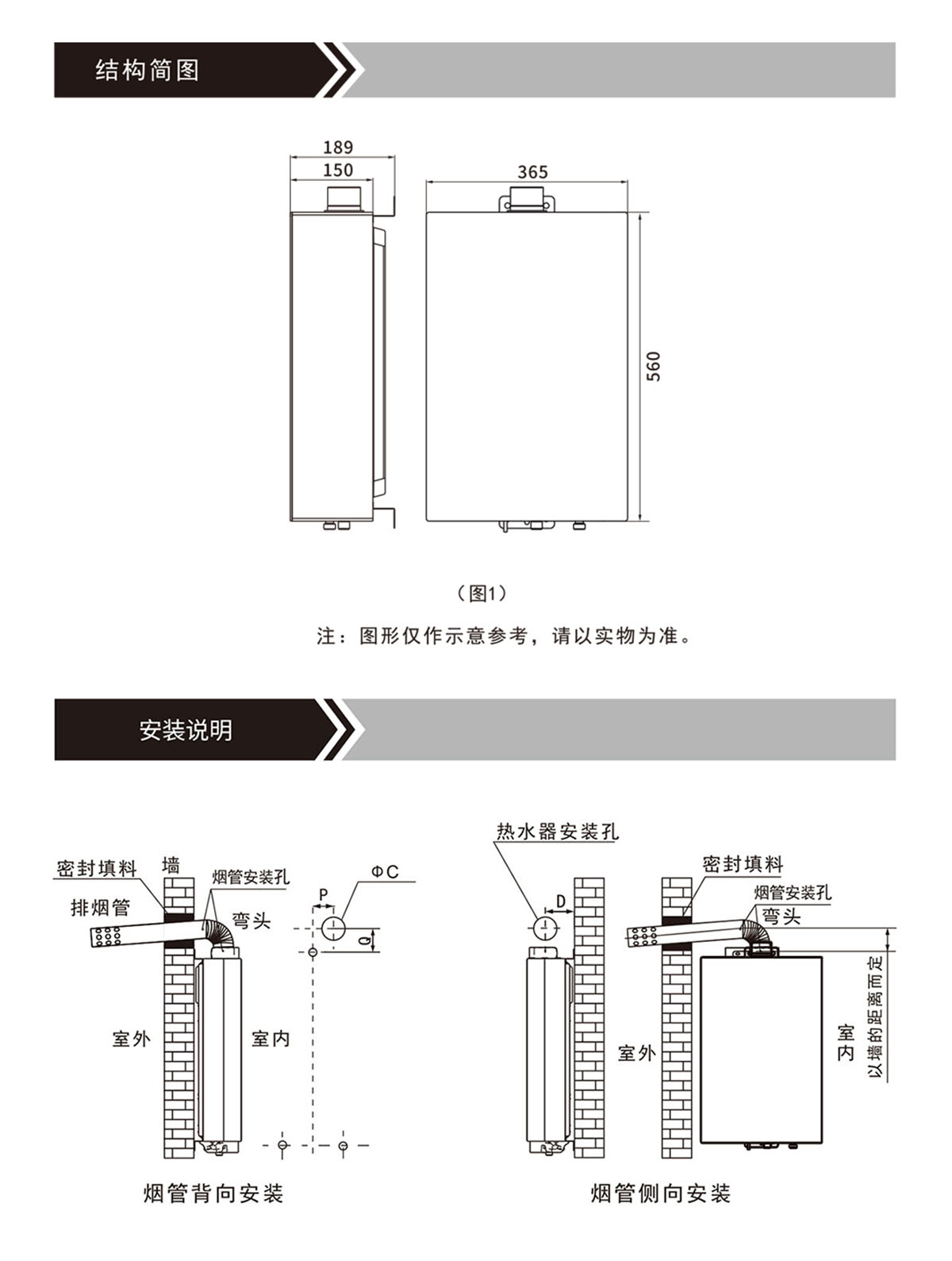 结构简图

189
150
365
560

（图1）

注：图形仅作示意参考，请以实物为准。

安装说明

密封填料
墙
烟管安装孔
排烟管
弯头
P
ΦC
Q
室外
室内

烟管背向安装

热水器安装孔
D
密封填料
烟管安装孔
弯头
室外
室内
以墙的距离而定

烟管侧向安装